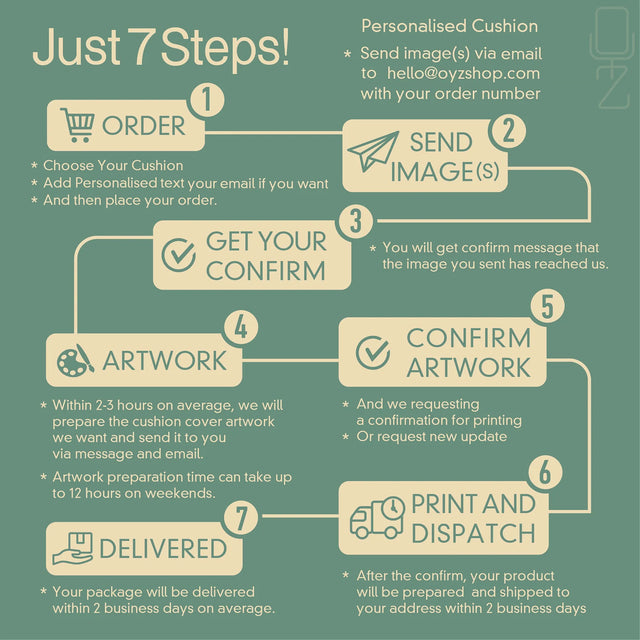 Just 7 Steps!

Personalised Cushion

* Send image(s) via email to hello@oyzshop.com with your order number

OYZ

1

ORDER

* Choose Your Cushion
* Add Personalised text your email if you want
* And then place your order.

2

SEND IMAGE(S)

3

GET YOUR CONFIRM

* You will get confirm message that the image you sent has reached us.

4

ARTWORK

* Within 2-3 hours on average, we will prepare the cushion cover artwork we want and send it to you via message and email.
* Artwork preparation time can take up to 12 hours on weekends.

5

CONFIRM ARTWORK

* And we requesting a confirmation for printing
* Or request new update

6

PRINT AND DISPATCH

* After the confirm, your product will be prepared and shipped to your address within 2 business days

7

DELIVERED

* Your package will be delivered within 2 business days on average.